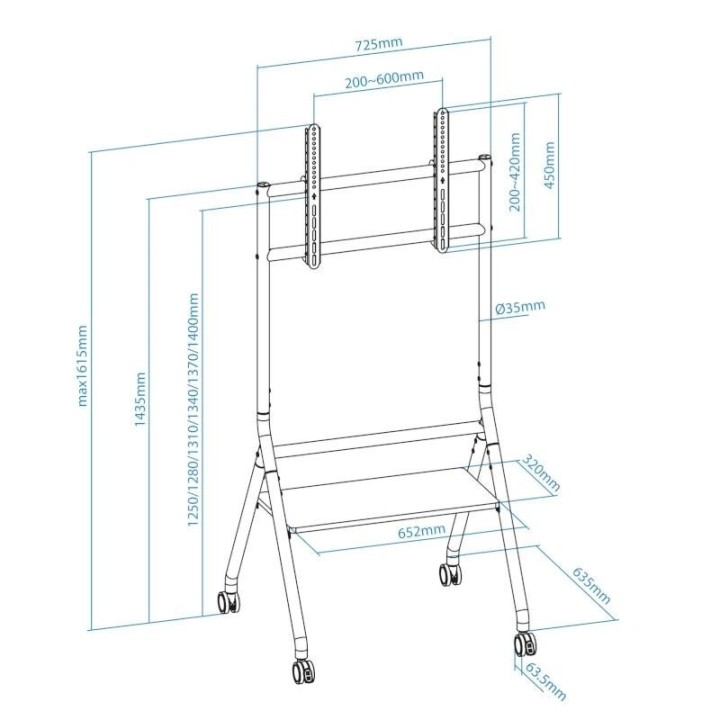 725mm
200~600mm
200~420mm
450mm
Ø35mm
max1615mm
1435mm
1250/1280/1310/1340/1370/1400mm
320mm
652mm
635mm
63.5mm